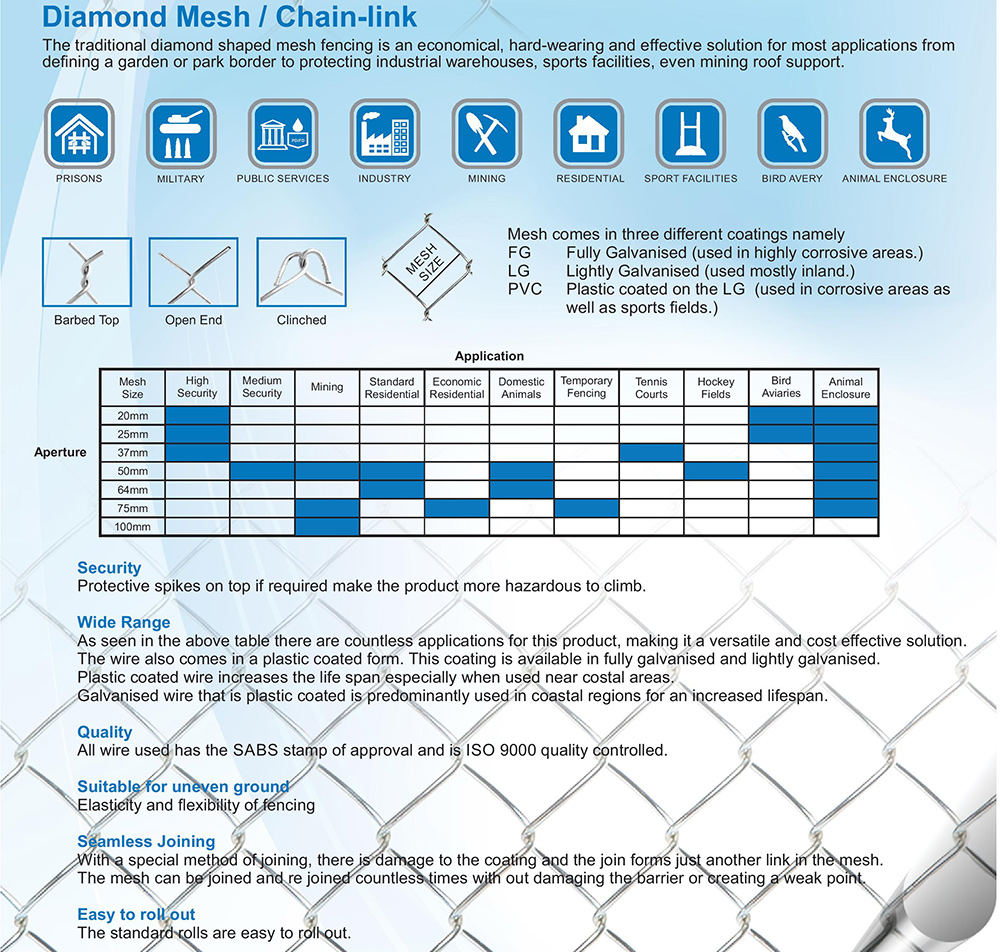 Diamond Mesh / Chain-link

The traditional diamond shaped mesh fencing is an economical, hard-wearing and effective solution for most applications from defining a garden or park border to protecting industrial warehouses, sports facilities, even mining roof support.

PRISONS MILITARY PUBLIC SERVICES INDUSTRY MINING RESIDENTIAL SPORT FACILITIES BIRD AVERY ANIMAL ENCLOSURE

Barbed Top Open End Clinched

MESH SIZE

Mesh comes in three different coatings namely
FG Fully Galvanised (used in highly corrosive areas.)
LG Lightly Galvanised (used mostly inland.)
PVC Plastic coated on the LG (used in corrosive areas as well as sports fields.)

Application

Aperture

| Mesh Size | High Security | Medium Security | Mining | Standard Residential | Economic Residential | Domestic Animals | Temporary Fencing | Tennis Courts | Hockey Fields | Bird Aviaries | Animal Enclosure |
|---|---|---|---|---|---|---|---|---|---|---|---|
| 20mm | | | | | | | | | | | |
| 25mm | | | | | | | | | | | |
| 37mm | | | | | | | | | | | |
| 50mm | | | | | | | | | | | |
| 64mm | | | | | | | | | | | |
| 75mm | | | | | | | | | | | |
| 100mm | | | | | | | | | | | |

Security
Protective spikes on top if required make the product more hazardous to climb.

Wide Range
As seen in the above table there are countless applications for this product, making it a versatile and cost effective solution. The wire also comes in a plastic coated form. This coating is available in fully galvanised and lightly galvanised.
Plastic coated wire increases the life span especially when used near costal areas.
Galvanised wire that is plastic coated is predominantly used in coastal regions for an increased lifespan.

Quality
All wire used has the SABS stamp of approval and is ISO 9000 quality controlled.

Suitable for uneven ground
Elasticity and flexibility of fencing

Seamless Joining
With a special method of joining, there is damage to the coating and the join forms just another link in the mesh.
The mesh can be joined and re joined countless times with out damaging the barrier or creating a weak point.

Easy to roll out
The standard rolls are easy to roll out.